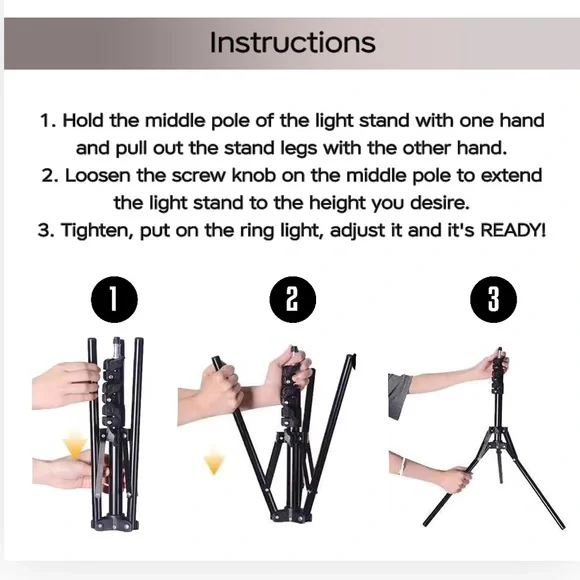 Instructions

1. Hold the middle pole of the light stand with one hand and pull out the stand legs with the other hand.
2. Loosen the screw knob on the middle pole to extend the light stand to the height you desire.
3. Tighten, put on the ring light, adjust it and it's READY!

1

2

3